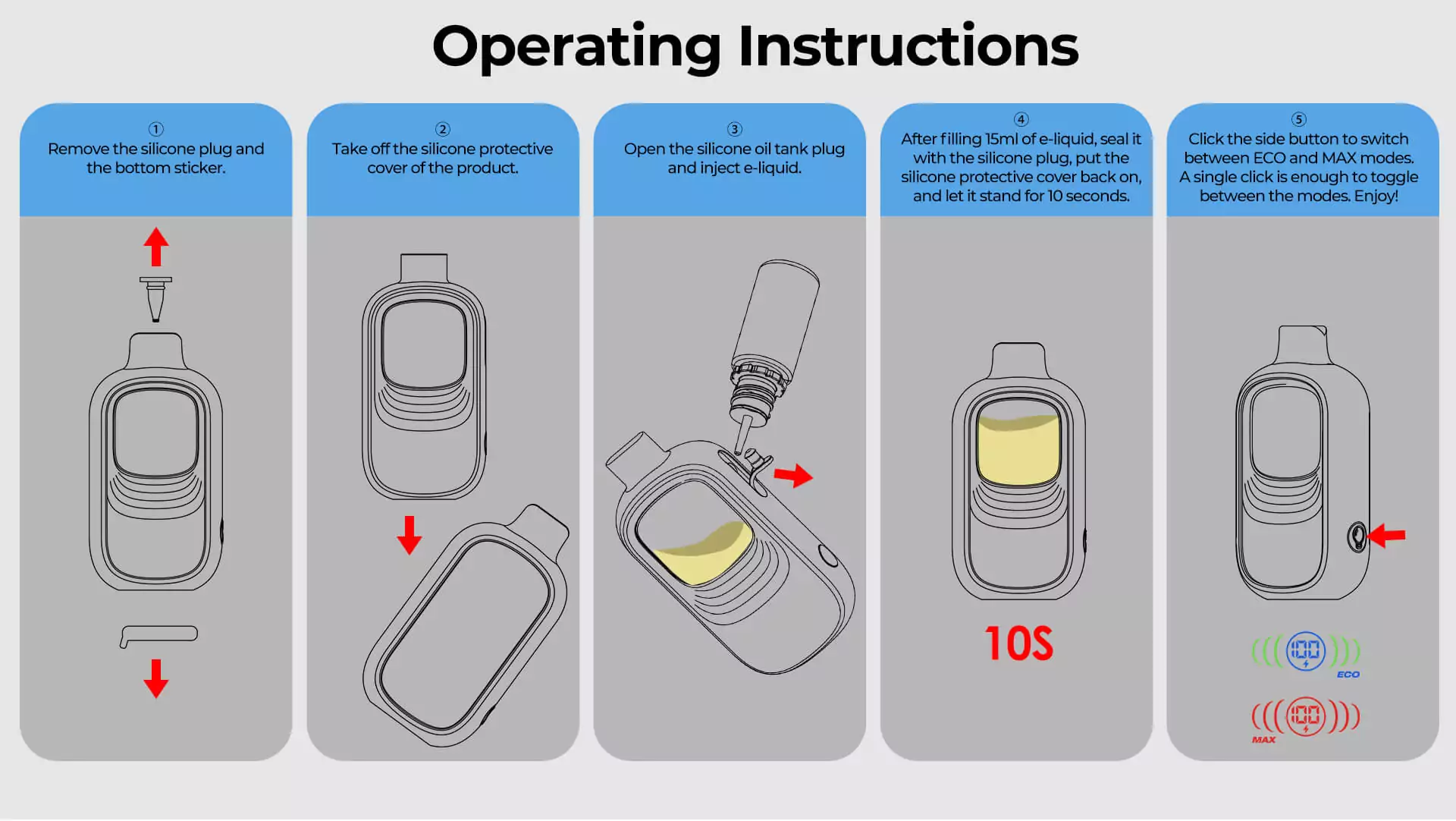 Operating Instructions

①
Remove the silicone plug and the bottom sticker.

②
Take off the silicone protective cover of the product.

③
Open the silicone oil tank plug and inject e-liquid.

④
After filling 15ml of e-liquid, seal it with the silicone plug, put the silicone protective cover back on, and let it stand for 10 seconds.

10S

⑤
Click the side button to switch between ECO and MAX modes. A single click is enough to toggle between the modes. Enjoy!

100
ECO

100
MAX